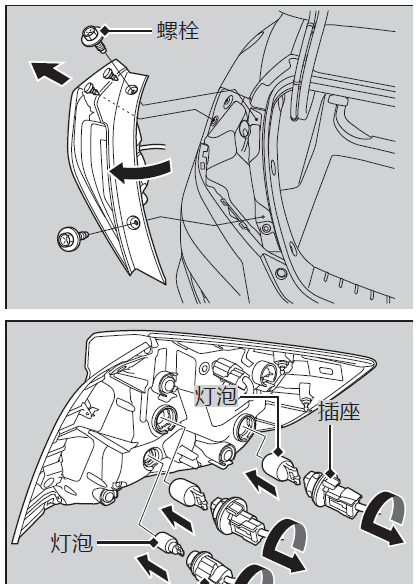 螺栓

灯泡

插座

灯泡